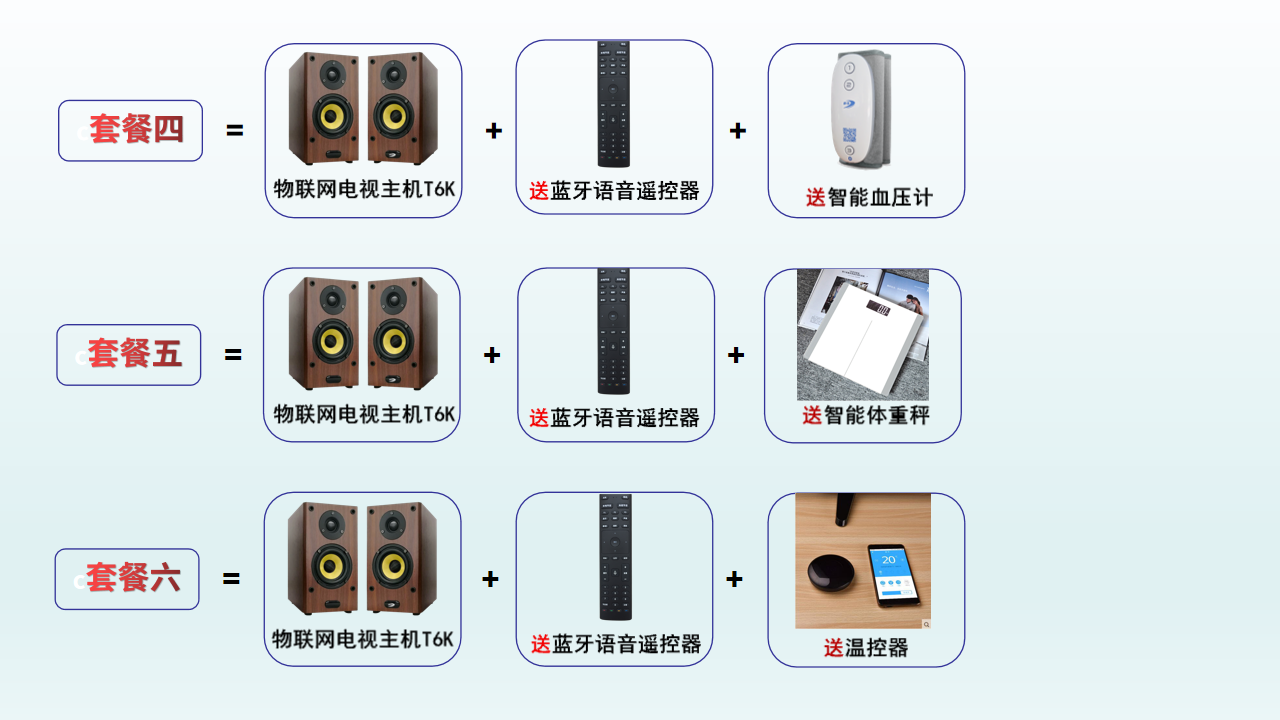 套餐四 = 物联网电视主机T6K + 送蓝牙语音遥控器 + 送智能血压计

套餐五 = 物联网电视主机T6K + 送蓝牙语音遥控器 + 送智能体重秤

套餐六 = 物联网电视主机T6K + 送蓝牙语音遥控器 + 送温控器